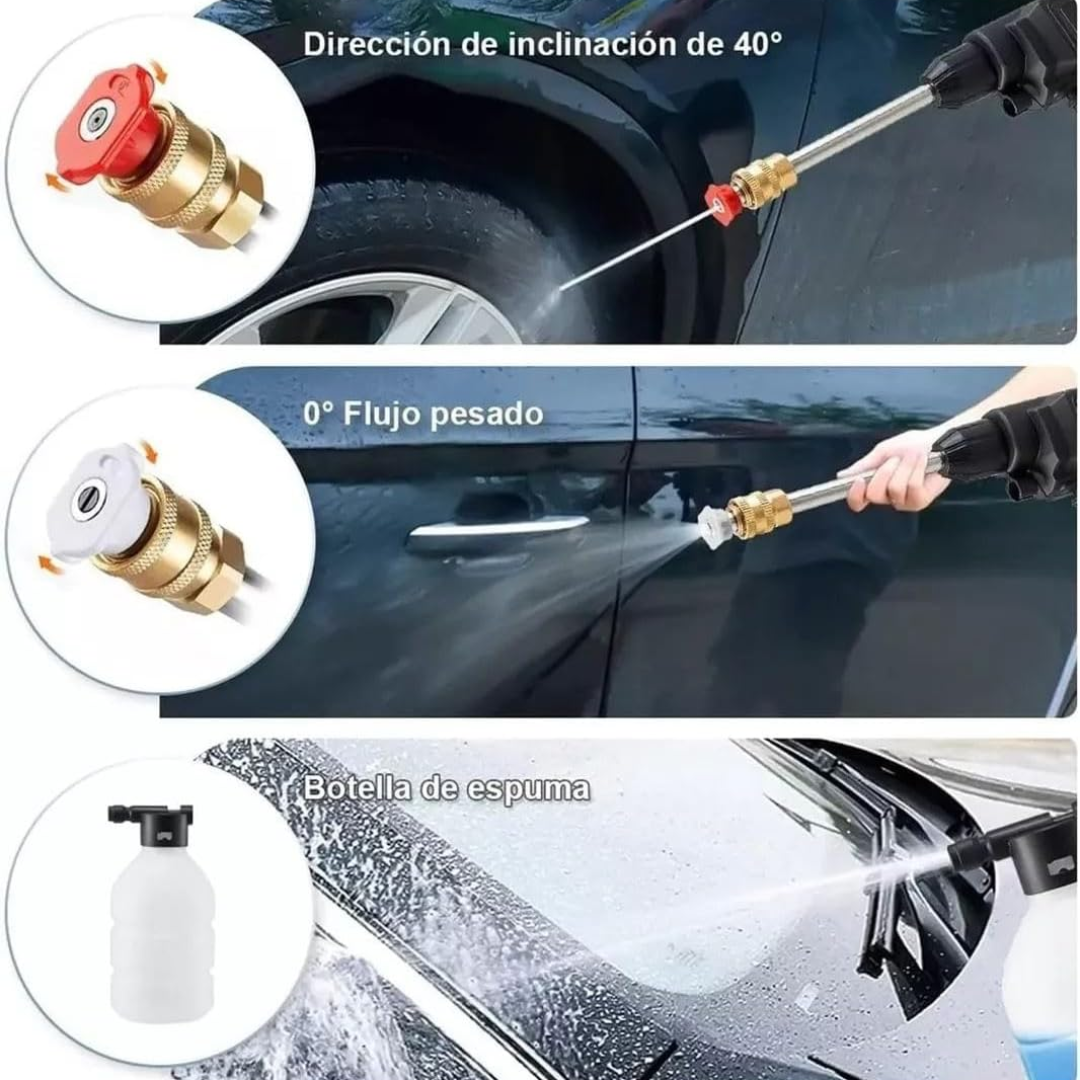 Dirección de inclinación de 40°

0° Flujo pesado

Botella de espuma